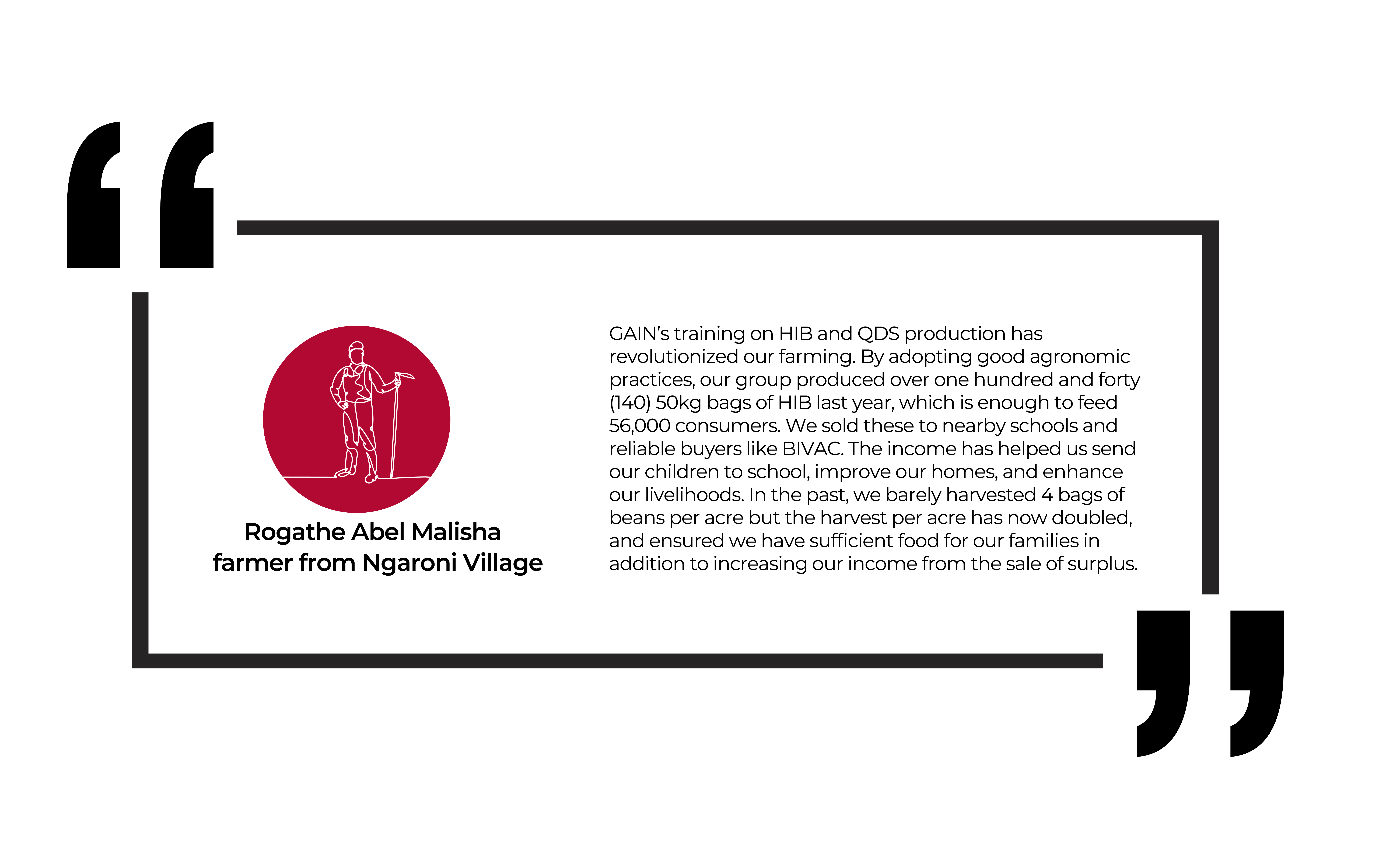 “

Rogathe Abel Malisha
farmer from Ngaroni Village

GAIN’s training on HIB and QDS production has revolutionized our farming. By adopting good agronomic practices, our group produced over one hundred and forty (140) 50kg bags of HIB last year, which is enough to feed 56,000 consumers. We sold these to nearby schools and reliable buyers like BIVAC. The income has helped us send our children to school, improve our homes, and enhance our livelihoods. In the past, we barely harvested 4 bags of beans per acre but the harvest per acre has now doubled, and ensured we have sufficient food for our families in addition to increasing our income from the sale of surplus.

”