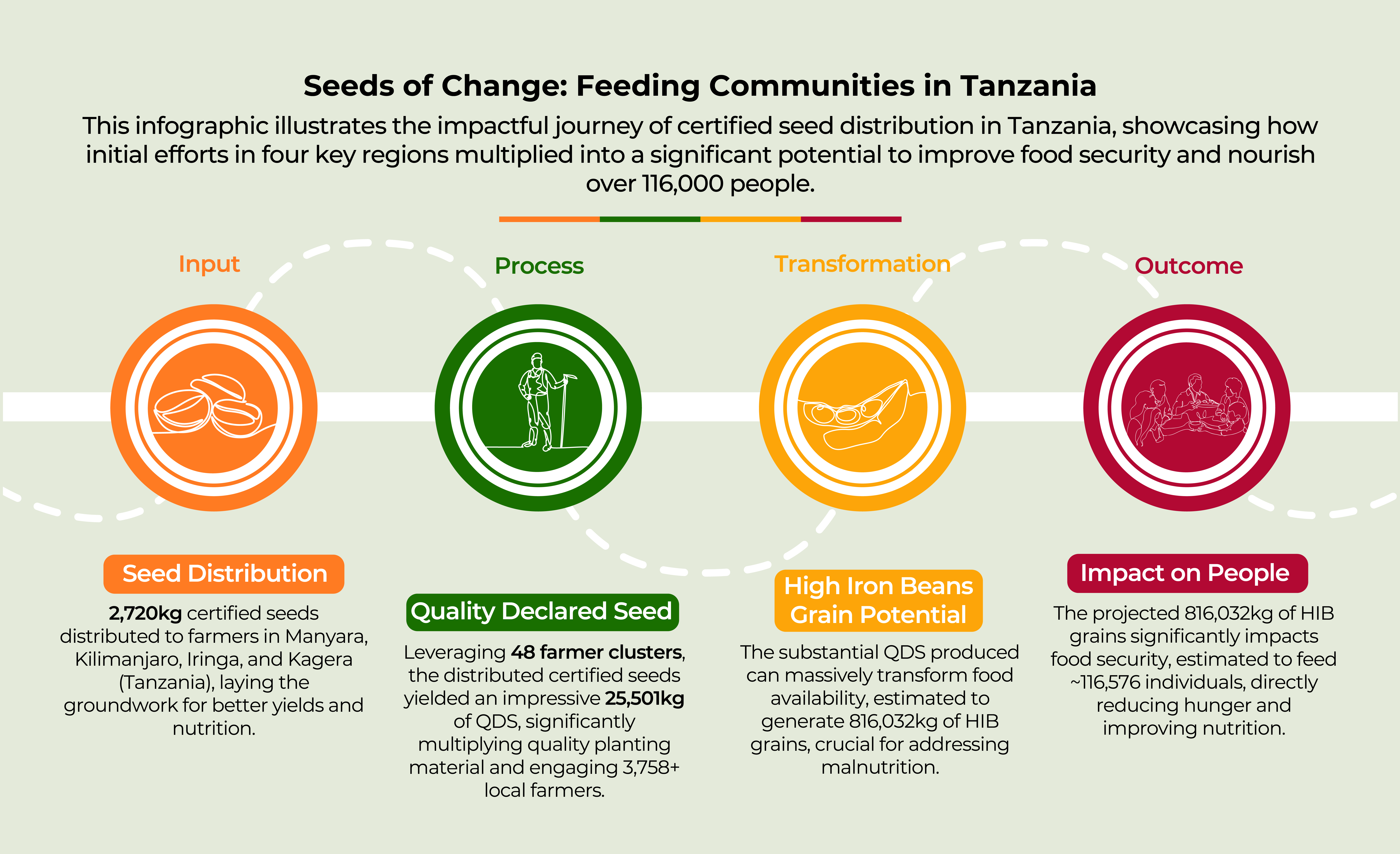 Seeds of Change: Feeding Communities in Tanzania

This infographic illustrates the impactful journey of certified seed distribution in Tanzania, showcasing how initial efforts in four key regions multiplied into a significant potential to improve food security and nourish over 116,000 people.

Input

Seed Distribution

2,720kg certified seeds distributed to farmers in Manyara, Kilimanjaro, Iringa, and Kagera (Tanzania), laying the groundwork for better yields and nutrition.

Process

Quality Declared Seed

Leveraging 48 farmer clusters, the distributed certified seeds yielded an impressive 25,501kg of QDS, significantly multiplying quality planting material and engaging 3,758+ local farmers.

Transformation

High Iron Beans Grain Potential

The substantial QDS produced can massively transform food availability, estimated to generate 816,032kg of HIB grains, crucial for addressing malnutrition.

Outcome

Impact on People

The projected 816,032kg of HIB grains significantly impacts food security, estimated to feed ~116,576 individuals, directly reducing hunger and improving nutrition.